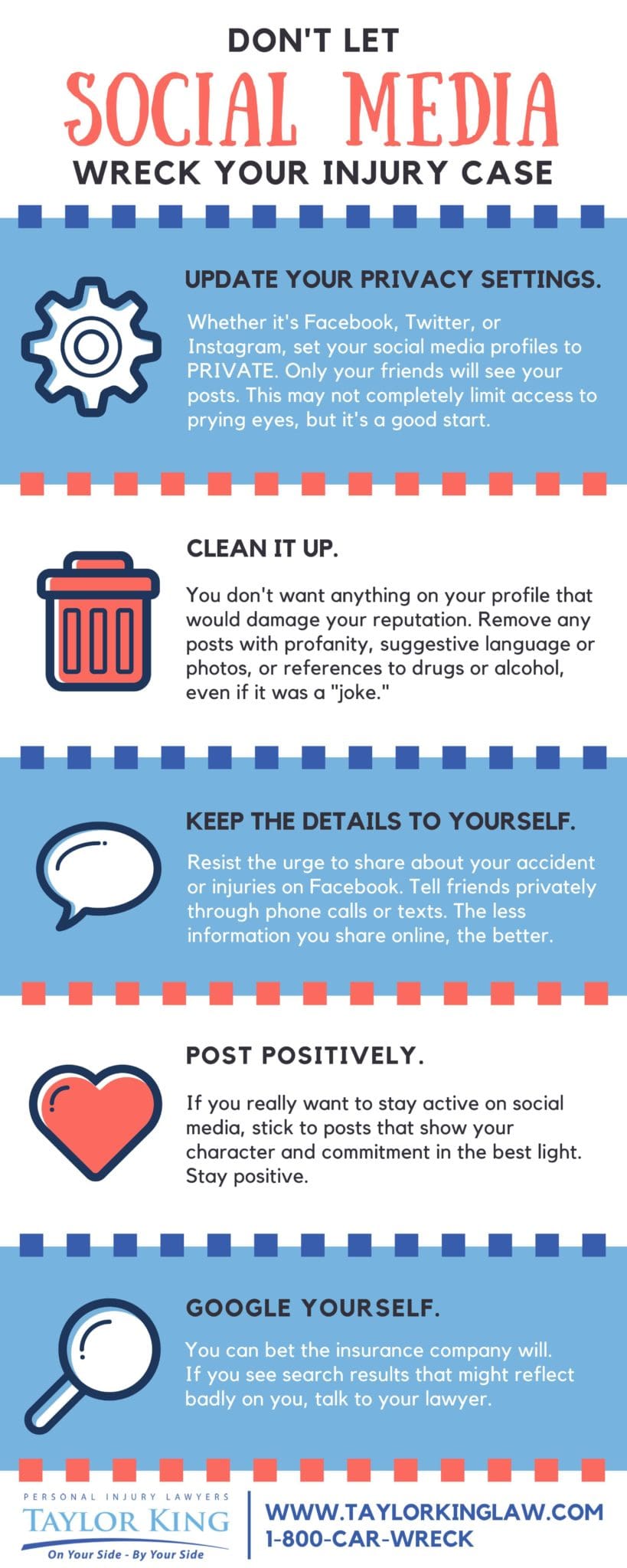 DON'T LET
SOCIAL MEDIA
WRECK YOUR INJURY CASE

UPDATE YOUR PRIVACY SETTINGS.

Whether it's Facebook, Twitter, or Instagram, set your social media profiles to PRIVATE. Only your friends will see your posts. This may not completely limit access to prying eyes, but it's a good start.

CLEAN IT UP.

You don't want anything on your profile that would damage your reputation. Remove any posts with profanity, suggestive language or photos, or references to drugs or alcohol, even if it was a "joke."

KEEP THE DETAILS TO YOURSELF.

Resist the urge to share about your accident or injuries on Facebook. Tell friends privately through phone calls or texts. The less information you share online, the better.

POST POSITIVELY.

If you really want to stay active on social media, stick to posts that show your character and commitment in the best light. Stay positive.

GOOGLE YOURSELF.

You can bet the insurance company will. If you see search results that might reflect badly on you, talk to your lawyer.

PERSONAL INJURY LAWYERS
TAYLOR KING
On Your Side - By Your Side

WWW.TAYLORKINGLAW.COM
1-800-CAR-WRECK